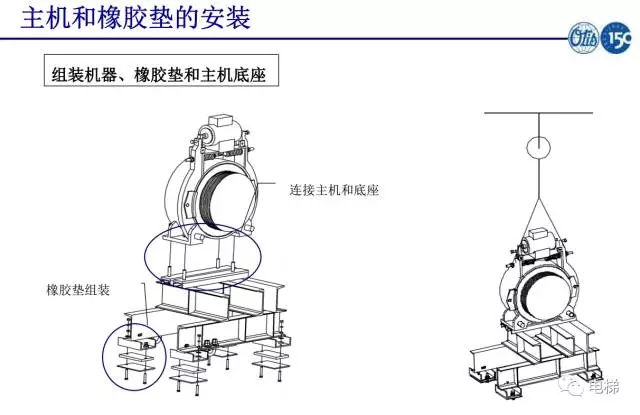 主机和橡胶垫的安装

Otis 150

组装机器、橡胶垫和主机底座

连接主机和底座

橡胶垫组装

电梯